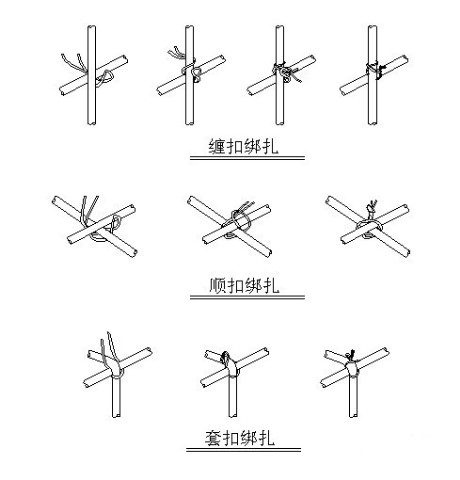 缠扣绑扎

顺扣绑扎

套扣绑扎