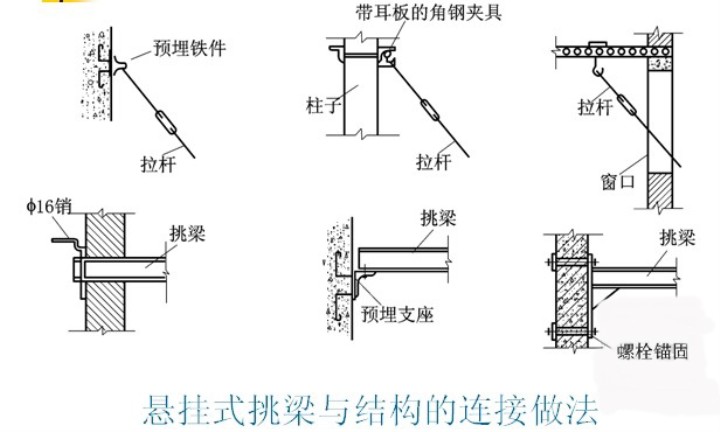 预埋铁件

拉杆

带耳板的角钢夹具

柱子

拉杆

拉杆

窗口

ϕ16销

挑梁

挑梁

预埋支座

挑梁

螺栓锚固

悬挂式挑梁与结构的连接做法