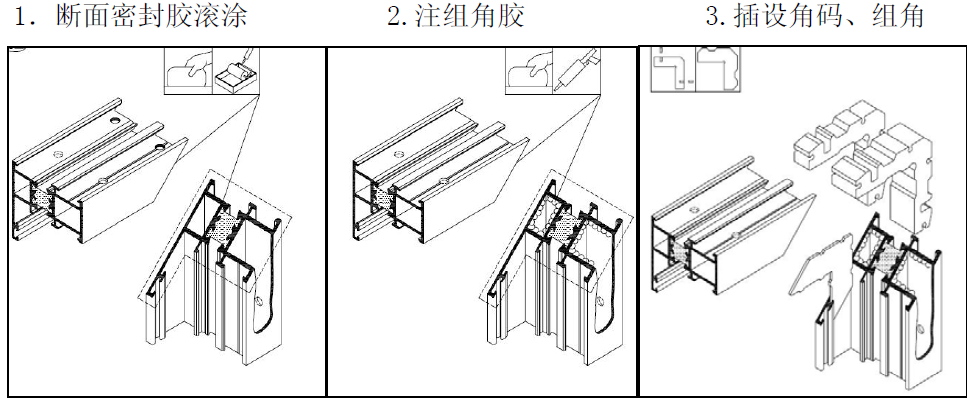 1. 断面密封胶滚涂

2.注组角胶

3.插设角码、组角